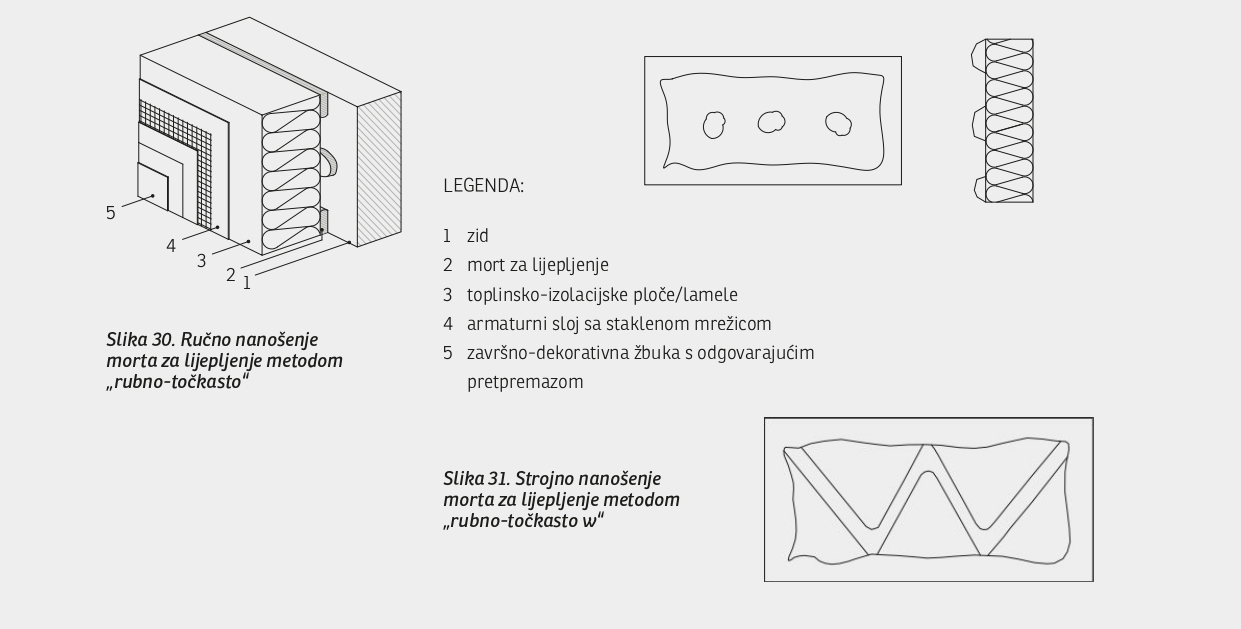 5
4
3
2
1

Slika 30. Ručno nanošenje morta za lijepljenje metodom „rubno-točkasto“

LEGENDA:

1 zid
2 mort za lijepljenje
3 toplinsko-izolacijske ploče/lamele
4 armaturni sloj sa staklenom mrežicom
5 završno-dekorativna žbuka s odgovarajućim pretpremazom

Slika 31. Strojno nanošenje morta za lijepljenje metodom „rubno-točkasto w“